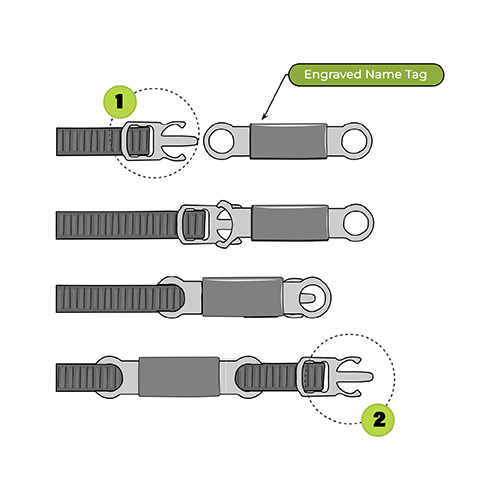 Engraved Name Tag

1

2