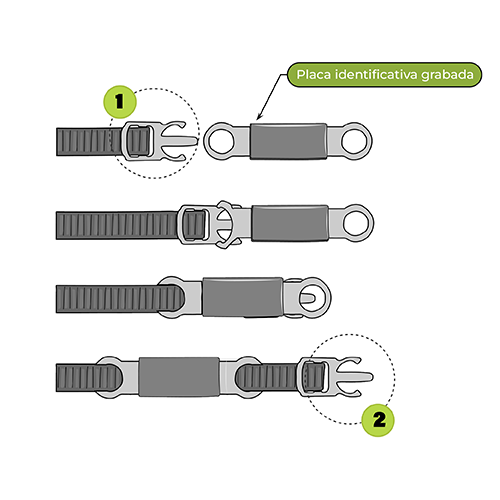 Placa identificativa grabada

1

2