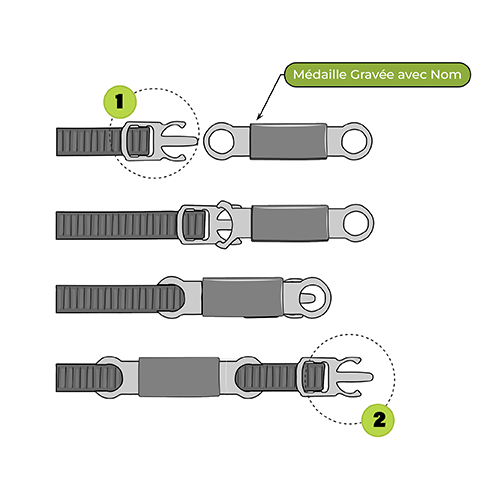 Médaille Gravée avec Nom

1

2